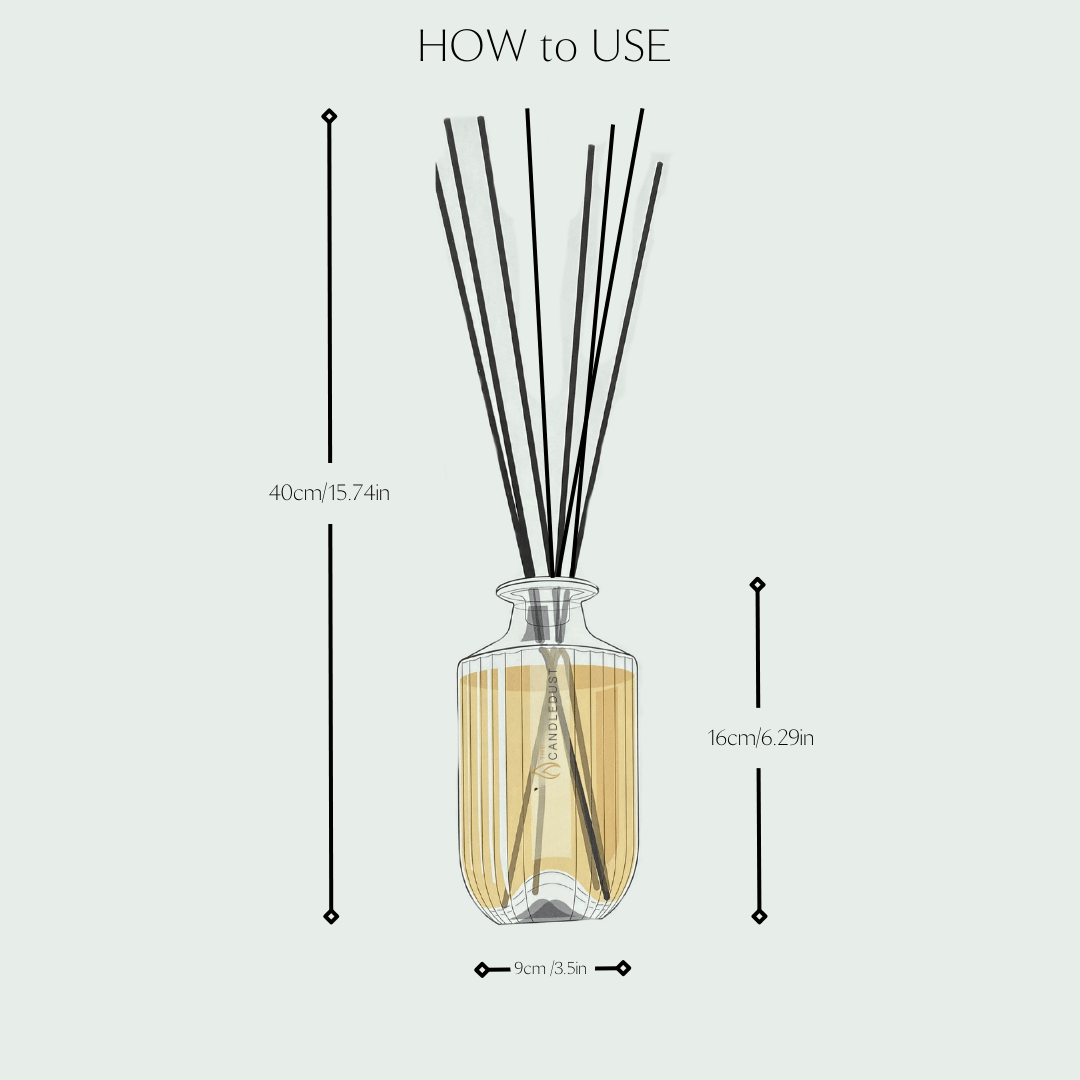 HOW to USE

40cm/15.74in

CANDLEDUST

16cm/6.29in

9cm /3.5in