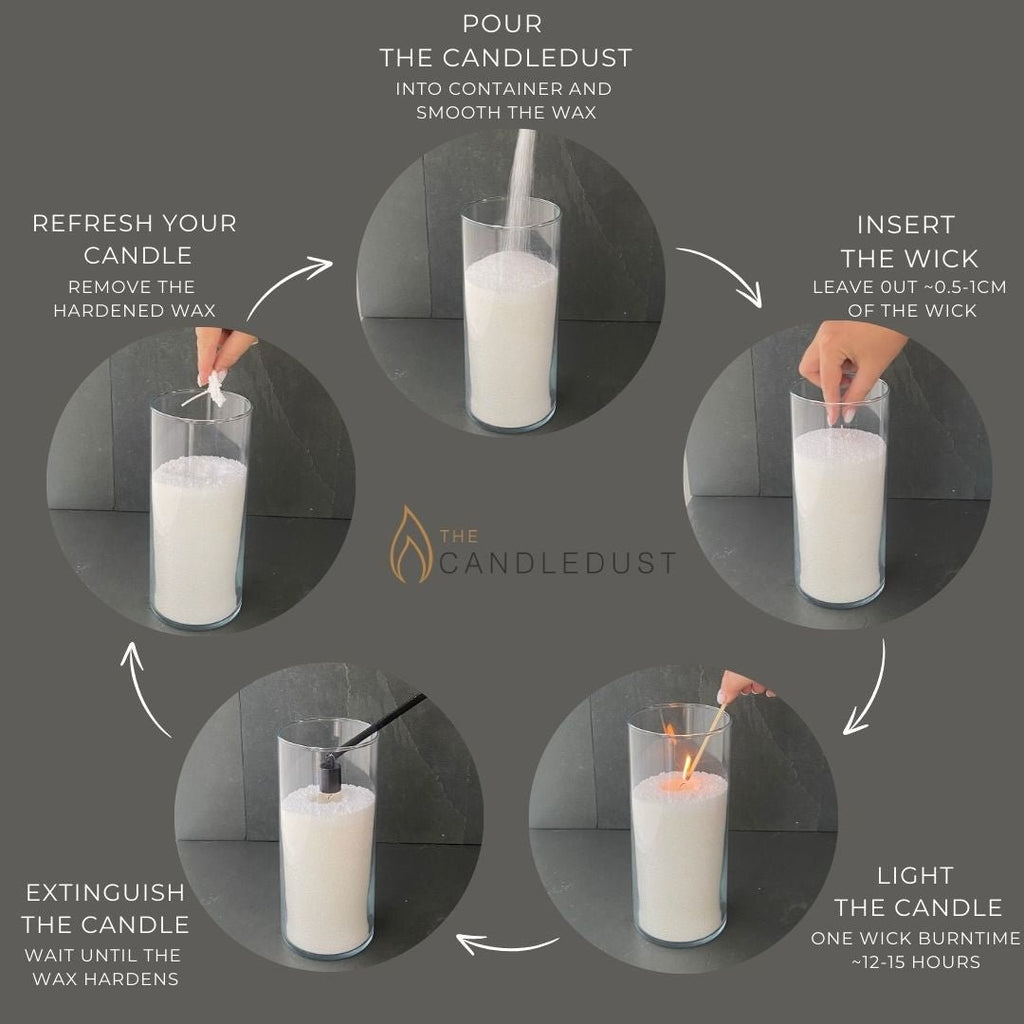 POUR
THE CANDLEDUST
INTO CONTAINER AND
SMOOTH THE WAX

INSERT
THE WICK
LEAVE OUT ~0.5-1CM
OF THE WICK

LIGHT
THE CANDLE
ONE WICK BURNTIME
~12-15 HOURS

EXTINGUISH
THE CANDLE
WAIT UNTIL THE
WAX HARDENS

REFRESH YOUR
CANDLE
REMOVE THE
HARDENED WAX

THE
CANDLEDUST